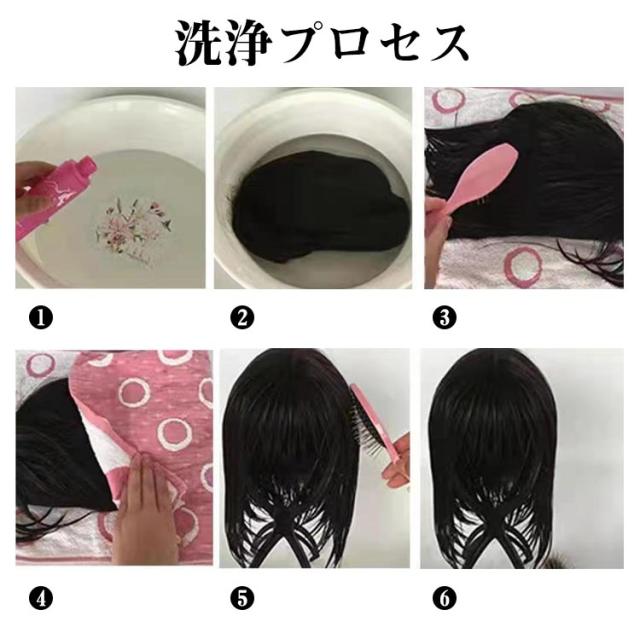 洗浄プロセス

❶

❷

❸

❹

❺

❻