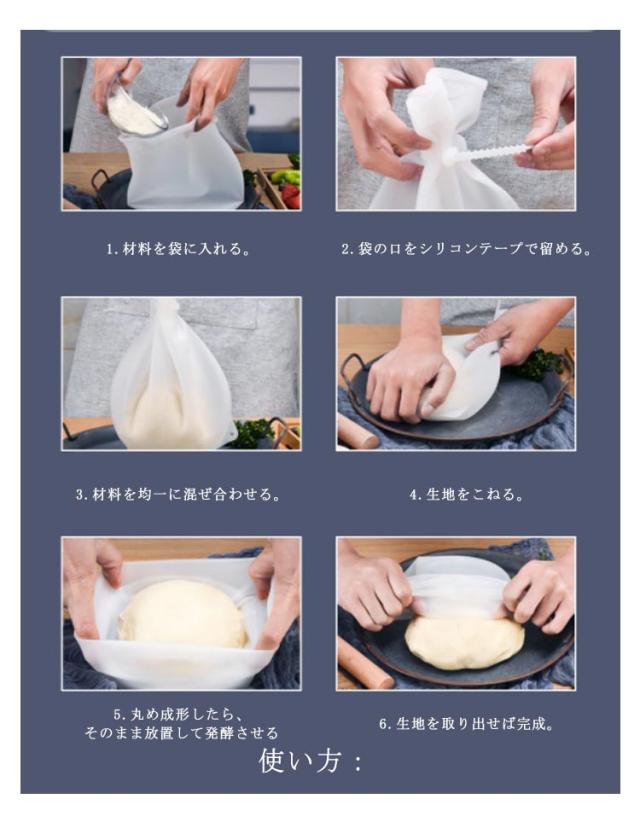 1. 材料を袋に入れる。

2. 袋の口をシリコンテープで留める。

3. 材料を均一に混ぜ合わせる。

4. 生地をこねる。

5. 丸め成形したら、
そのまま放置して発酵させる

6. 生地を取り出せば完成。

使い方：