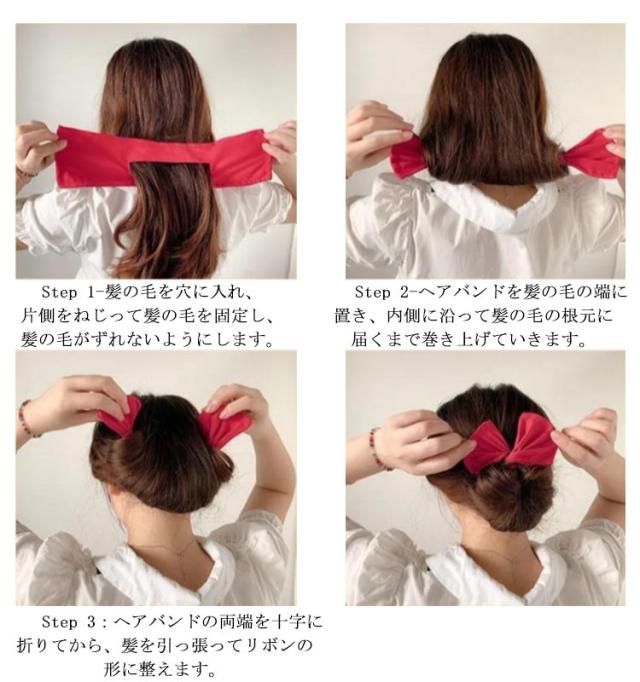 Step 1-髪の毛を穴に入れ、片側をねじって髪の毛を固定し、髪の毛がずれないようにします。

Step 2-ヘアバンドを髪の毛の端に置き、内側に沿って髪の毛の根元に届くまで巻き上げていきます。

Step 3：ヘアバンドの両端を十字に折りてから、髪を引っ張ってリボンの形に整えます。