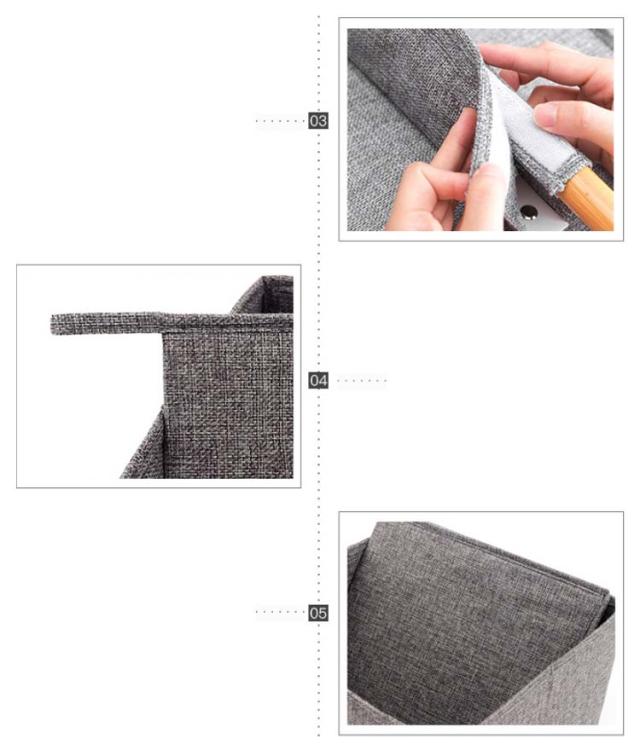 03

04

05