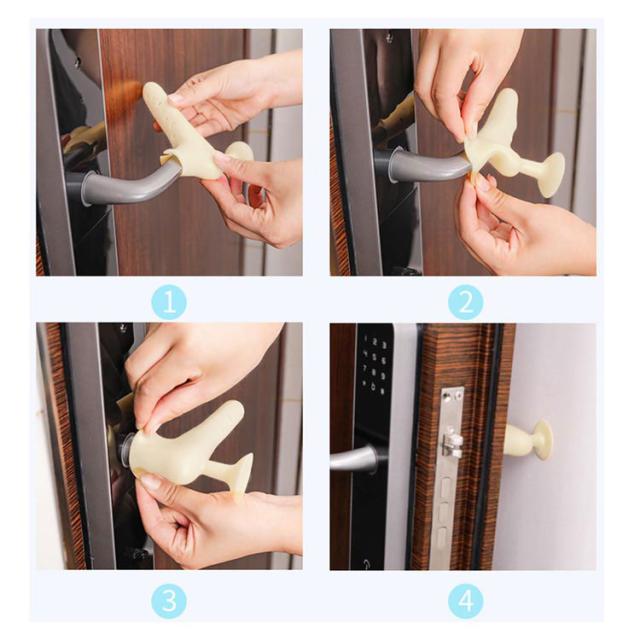 1

2

3

4