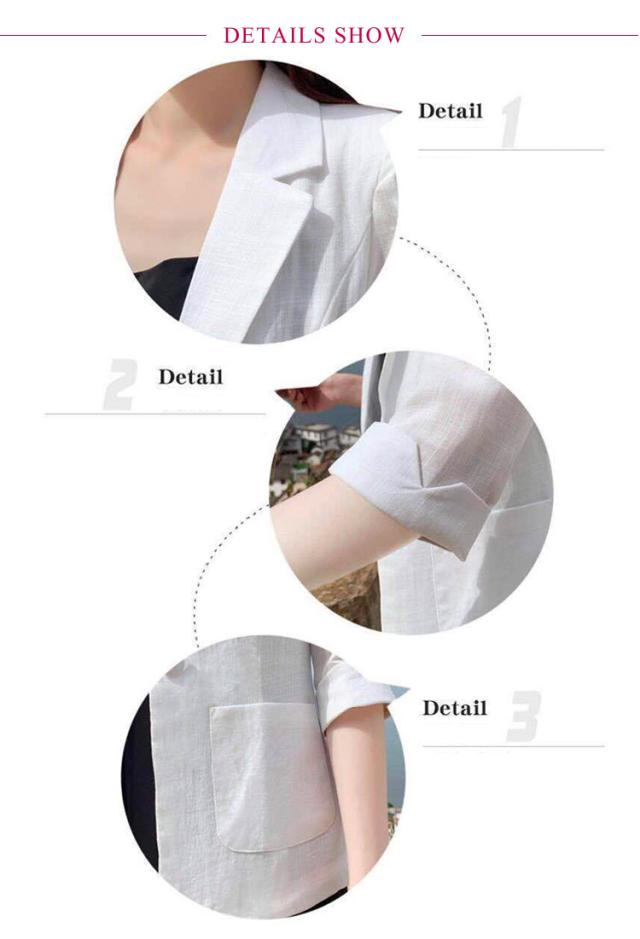 DETAILS SHOW

Detail 1

2 Detail

Detail 3