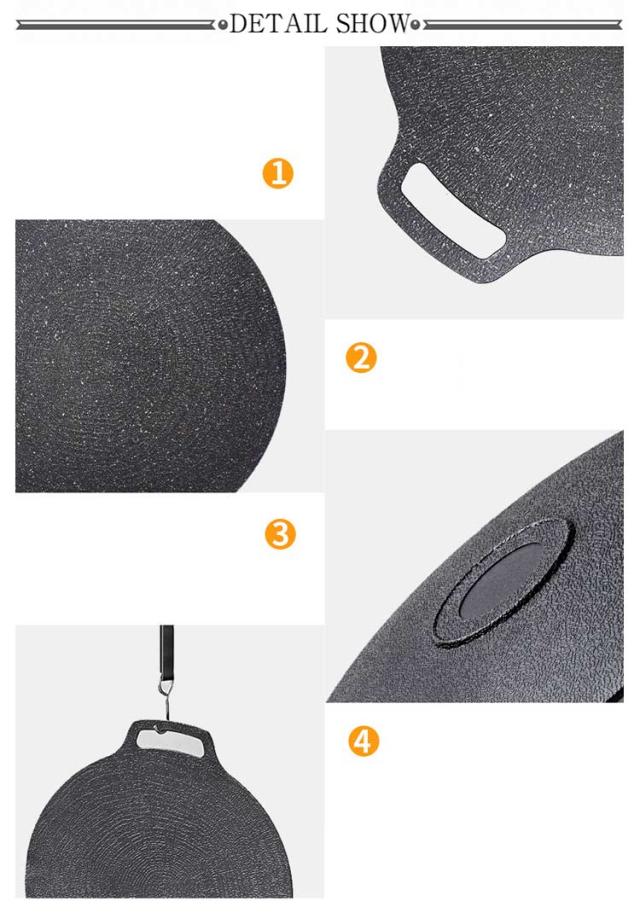 DETAIL SHOW

1

2

3

4