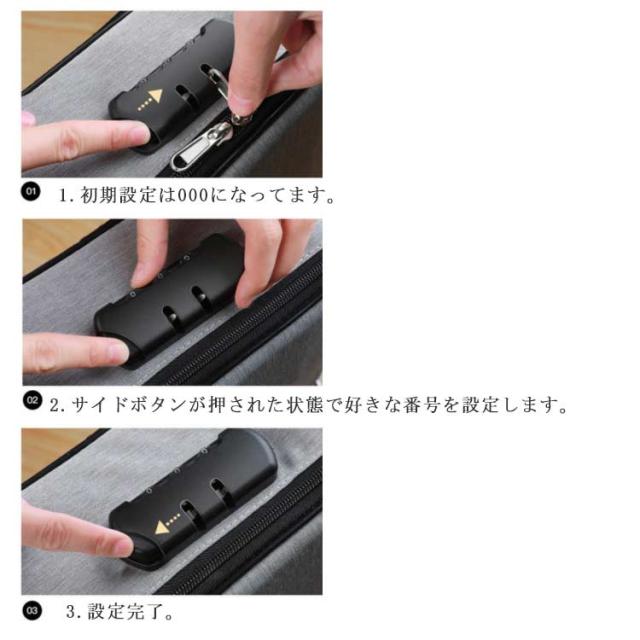 01 1. 初期設定は000になってます。

02 2. サイドボタンが押された状態で好きな番号を設定します。

03 3. 設定完了。