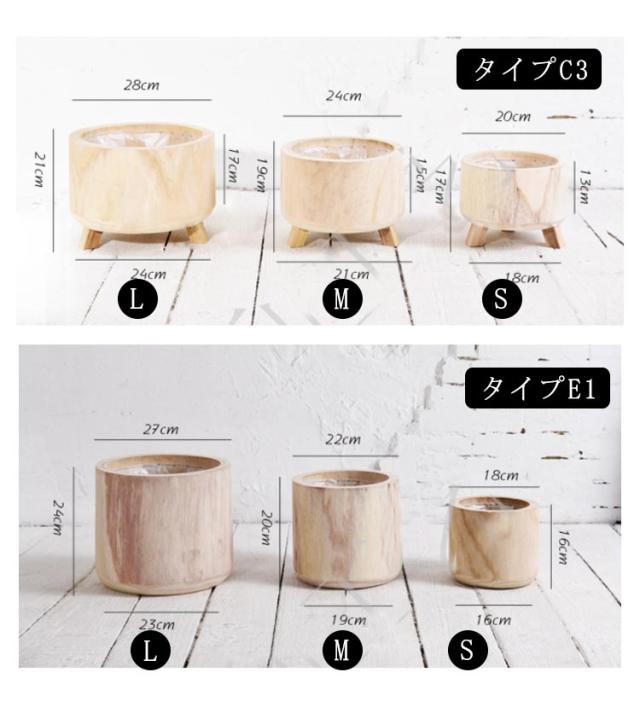 タイプC3

28cm
21cm
17cm
24cm
L

24cm
19cm
15cm
21cm
M

20cm
17cm
13cm
18cm
S

タイプE1

27cm
24cm
23cm
L

22cm
20cm
19cm
M

18cm
16cm
16cm
S