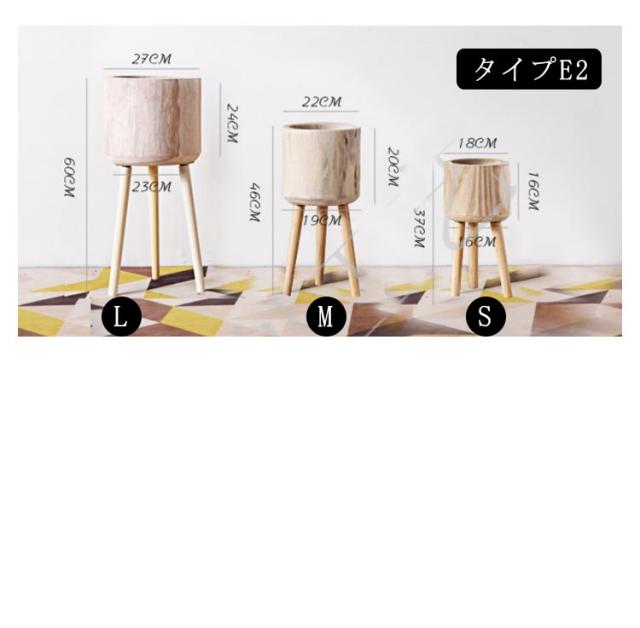 タイプE2

27CM
24CM
60CM
23CM
L

22CM
20CM
46CM
19CM
M

18CM
16CM
37CM
16CM
S