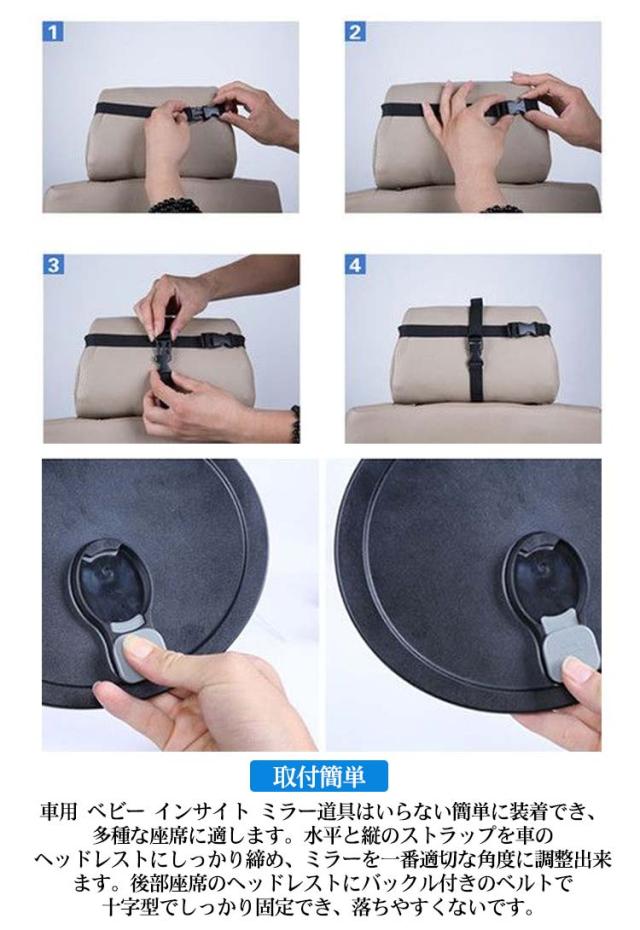 1

2

3

4

取付簡単

車用 ベビー インサイト ミラー道具はいらない簡単に装着でき、多種な座席に適します。水平と縦のストラップを車のヘッドレストにしっかり締め、ミラーを一番適切な角度に調整出来ます。後部座席のヘッドレストにバックル付きのベルトで十字型でしっかり固定でき、落ちやすくないです。