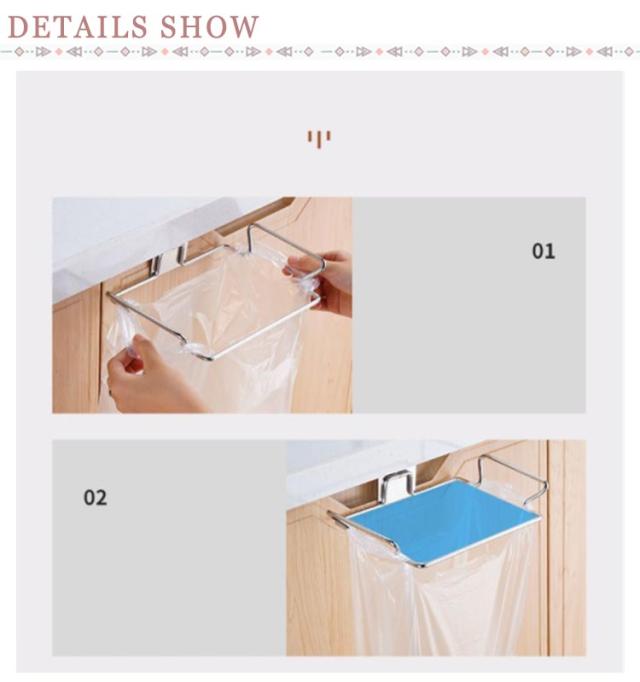 DETAILS SHOW

01

02