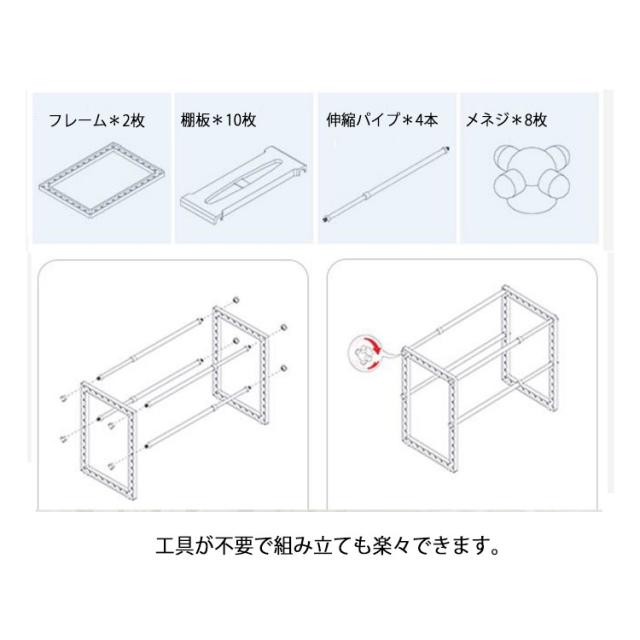 フレーム＊2枚

棚板＊10枚

伸縮パイプ＊4本

メネジ＊8枚

工具が不要で組み立ても楽々できます。