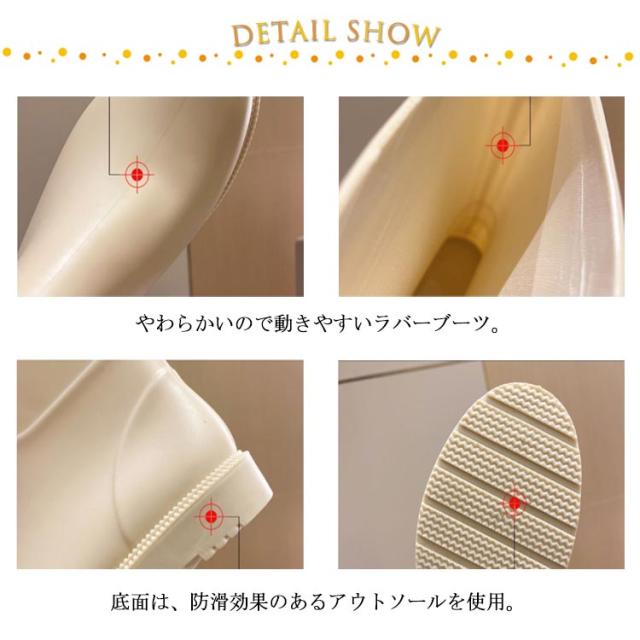 DETAIL SHOW

やわらかいので動きやすいラバーブーツ。

底面は、防滑効果のあるアウトソールを使用。