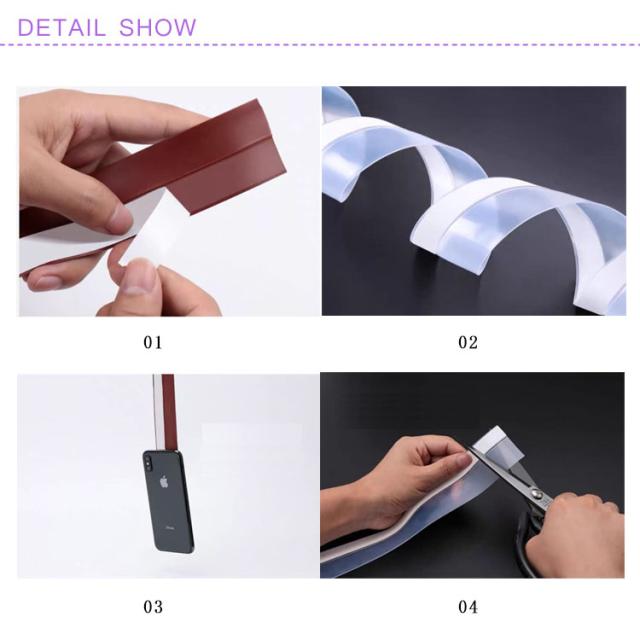 DETAIL SHOW

01

02

03

04