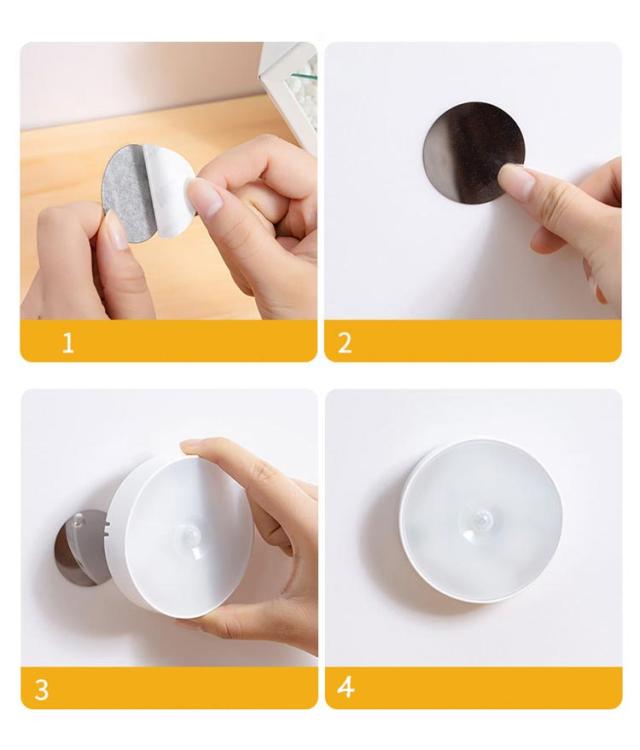 1

2

3

4