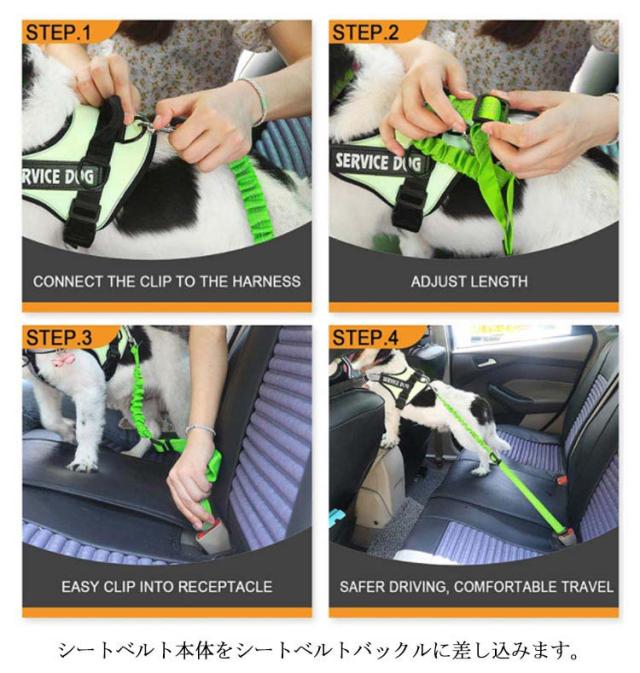 STEP.1

RVICE DOG

CONNECT THE CLIP TO THE HARNESS

STEP.2

SERVICE DOG

ADJUST LENGTH

STEP.3

EASY CLIP INTO RECEPTACLE

STEP.4

SERVICE DOG

SAFER DRIVING, COMFORTABLE TRAVEL

シートベルト本体をシートベルトバックルに差し込みます。