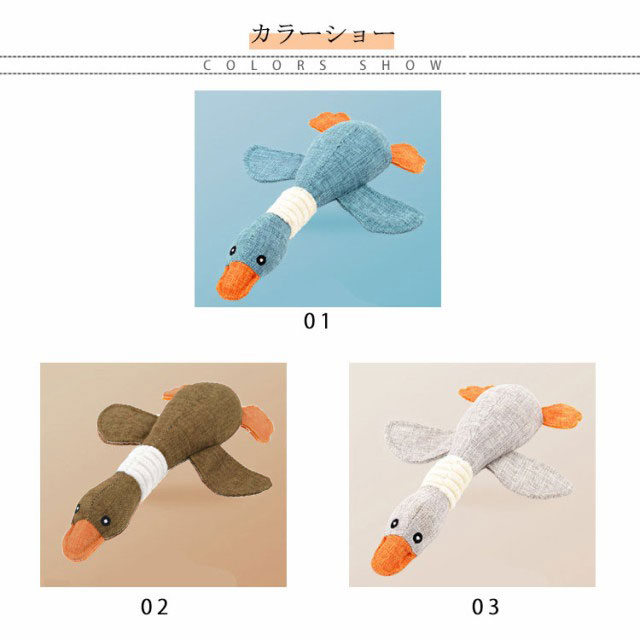 カラーショー

COLORS SHOW

01

02

03