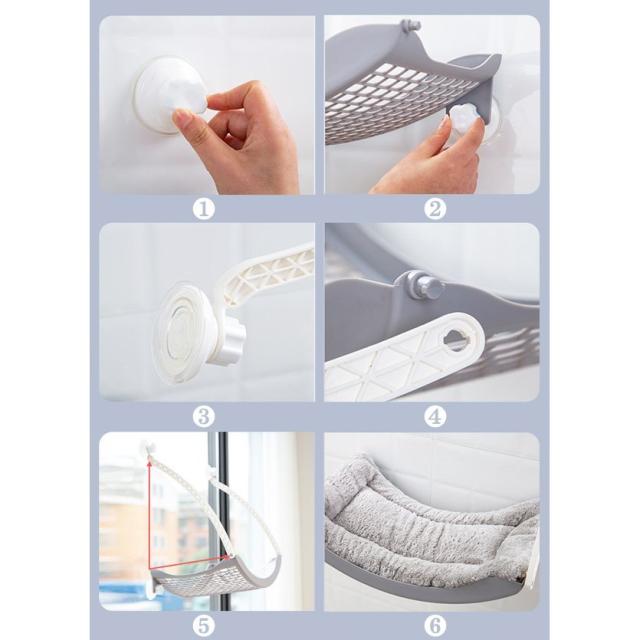 1
2
3
4
5
6