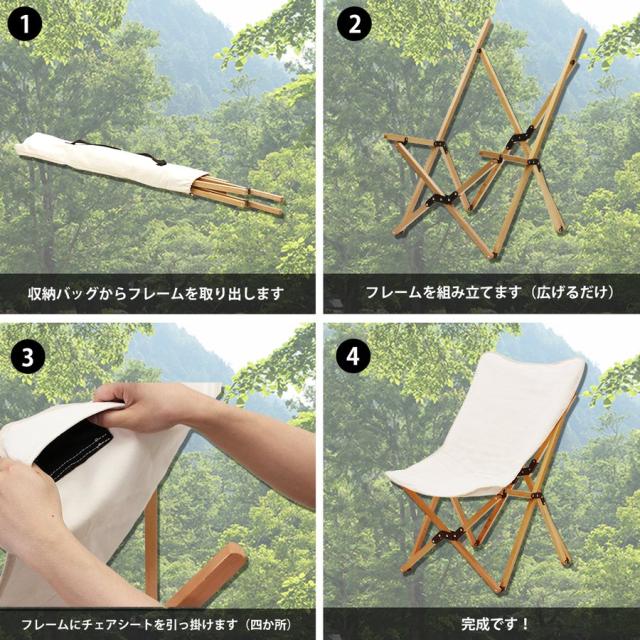 1

収納バッグからフレームを取り出します

2

フレームを組み立てます（広げるだけ）

3

フレームにチェアシートを引っ掛けます（四か所）

4

完成です！