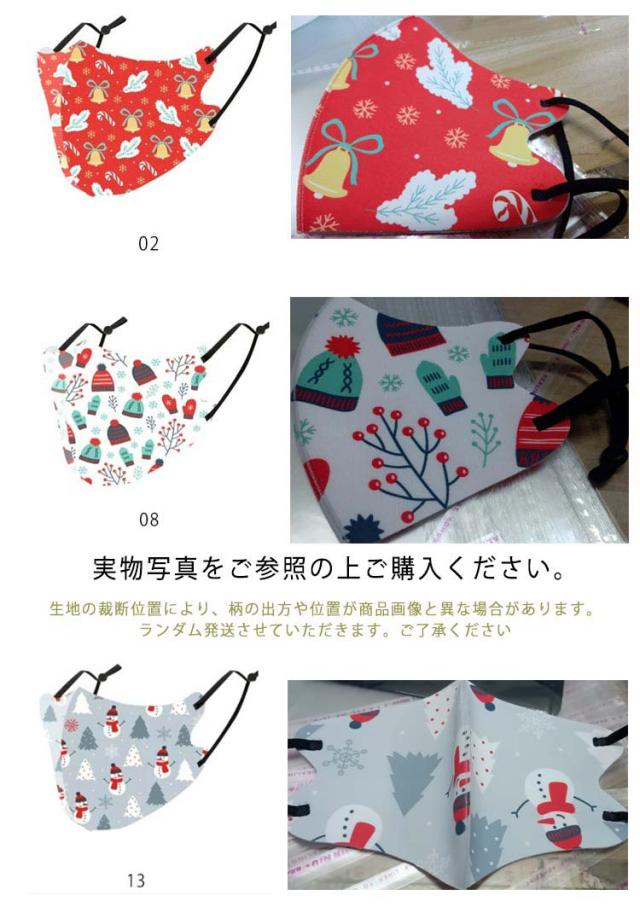 02

08

実物写真をご参照の上ご購入ください。

生地の裁断位置により、柄の出方や位置が商品画像と異な場合があります。
ランダム発送させていただきます。ご了承ください

13