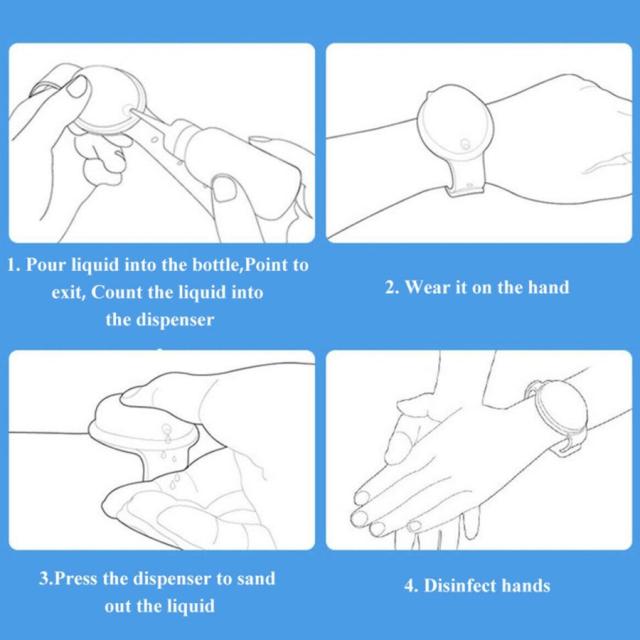 1. Pour liquid into the bottle,Point to exit, Count the liquid into the dispenser

2. Wear it on the hand

3.Press the dispenser to sand out the liquid

4. Disinfect hands