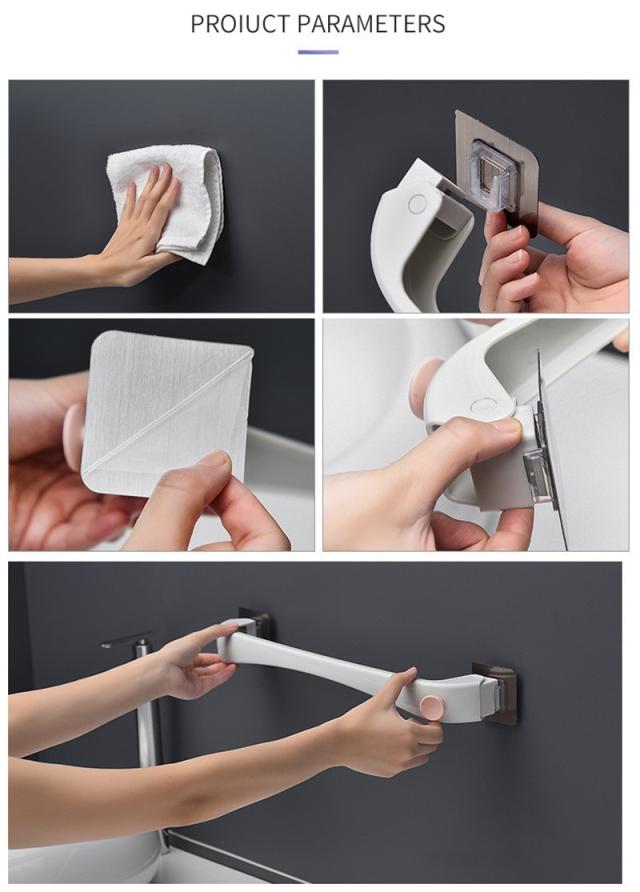 PROIUCT PARAMETERS