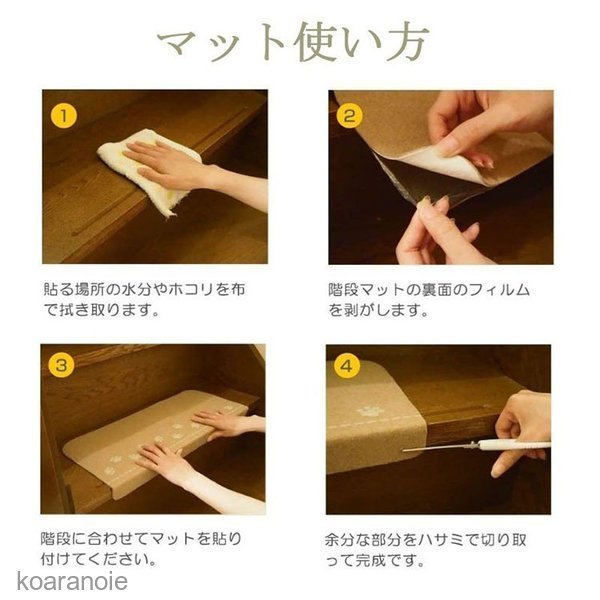 マット使い方

1

貼る場所の水分やホコリを布で拭き取ります。

2

階段マットの裏面のフィルムを剥がします。

3

階段に合わせてマットを貼り付けてください。

4

余分な部分をハサミで切り取って完成です。

koaranoie