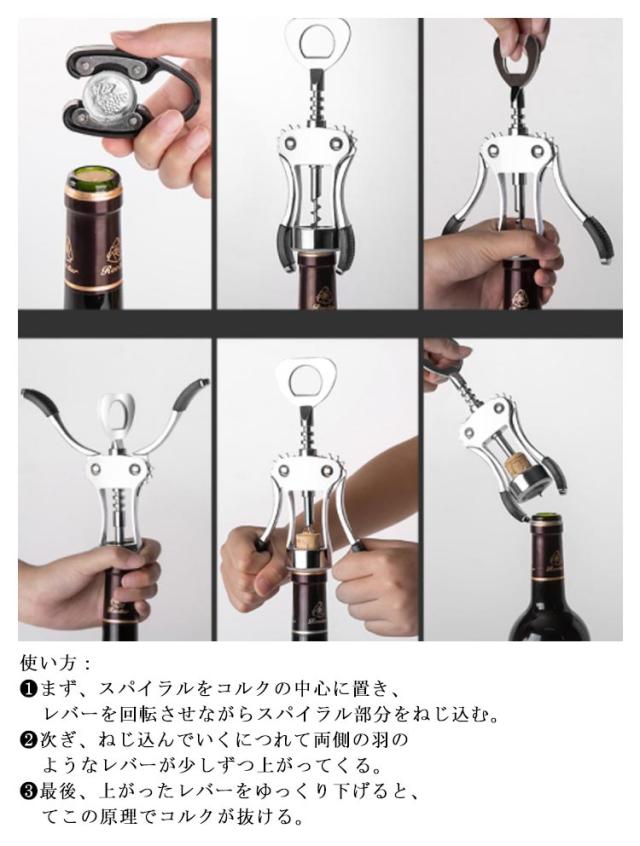 使い方：
❶まず、スパイラルをコルクの中心に置き、レバーを回転させながらスパイラル部分をねじ込む。
❷次ぎ、ねじ込んでいくにつれて両側の羽のようなレバーが少しずつ上がってくる。
❸最後、上がったレバーをゆっくり下げると、てこの原理でコルクが抜ける。