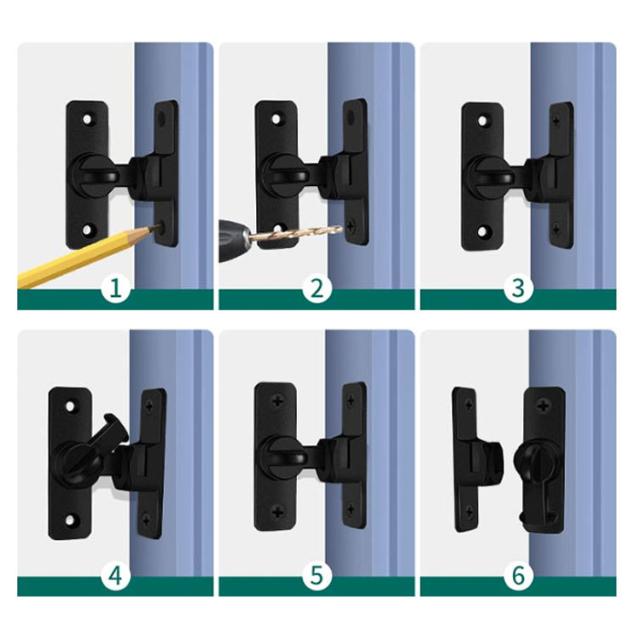 1

2

3

4

5

6