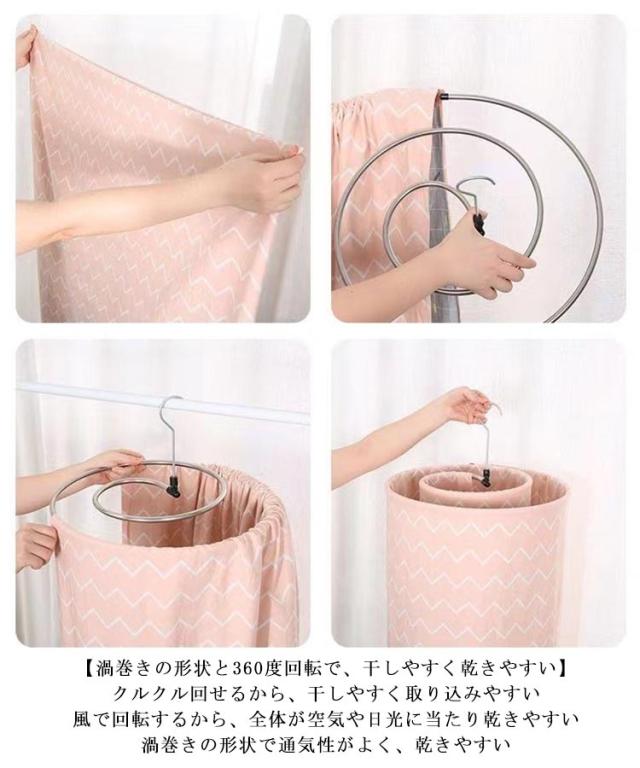 【渦巻きの形状と360度回転で、干しやすく乾きやすい】
クルクル回せるから、干しやすく取り込みやすい
風で回転するから、全体が空気や日光に当たり乾きやすい
渦巻きの形状で通気性がよく、乾きやすい