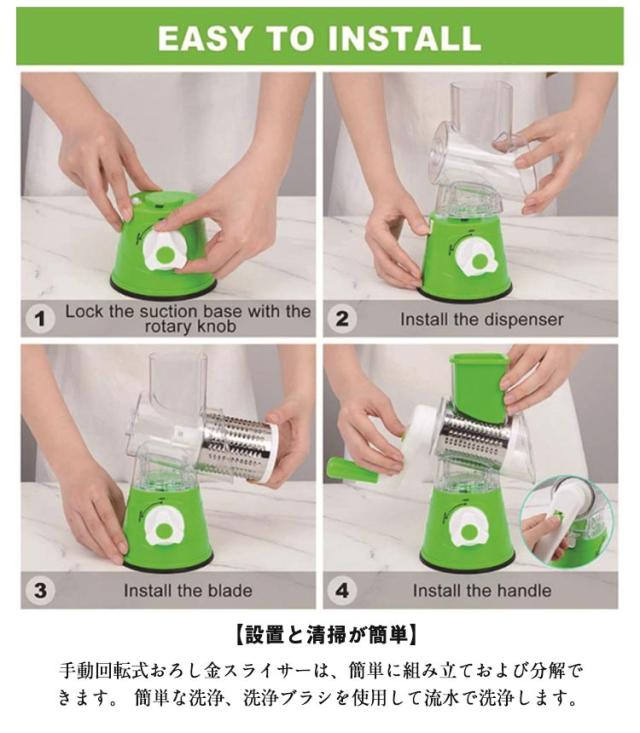 EASY TO INSTALL

1 Lock the suction base with the rotary knob

2 Install the dispenser

3 Install the blade

4 Install the handle

【設置と清掃が簡単】

手動回転式おろし金スライサーは、簡単に組み立ておよび分解できます。 簡単な洗浄、洗浄ブラシを使用して流水で洗浄します。