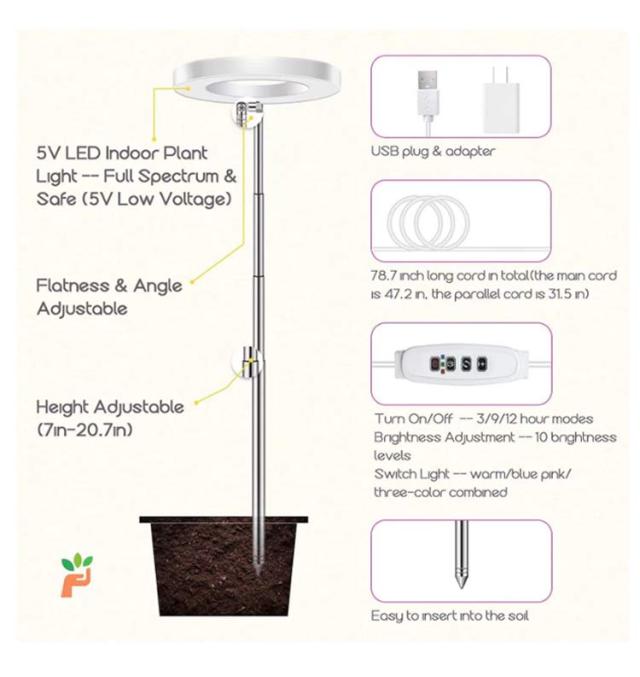 5V LED Indoor Plant Light -- Full Spectrum & Safe (5V Low Voltage)

Flatness & Angle Adjustable

Height Adjustable (7in-20.7in)

USB plug & adapter

78.7 inch long cord in total(the main cord is 47.2 in, the parallel cord is 31.5 in)

Turn On/Off -- 3/9/12 hour modes
Brightness Adjustment -- 10 brightness levels
Switch Light -- warm/blue pink/ three-color combined

Easy to insert into the soil