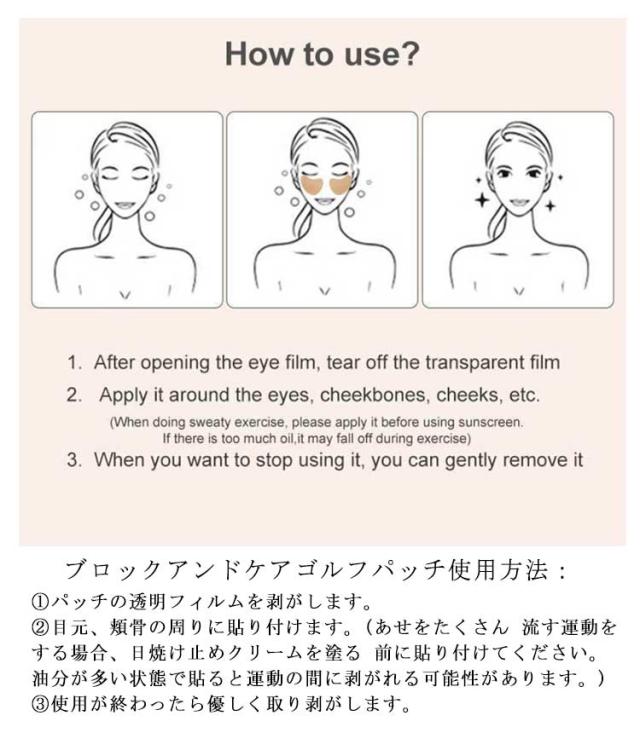 How to use?

1. After opening the eye film, tear off the transparent film

2. Apply it around the eyes, cheekbones, cheeks, etc.
(When doing sweaty exercise, please apply it before using sunscreen. If there is too much oil,it may fall off during exercise)

3. When you want to stop using it, you can gently remove it

ブロックアンドケアゴルフパッチ使用方法：
①パッチの透明フィルムを剥がします。
②目元、頬骨の周りに貼り付けます。（あせをたくさん 流す運動をする場合、日焼け止めクリームを塗る 前に貼り付けてください。油分が多い状態で貼ると運動の間に剥がれる可能性があります。）
③使用が終わったら優しく取り剥がします。