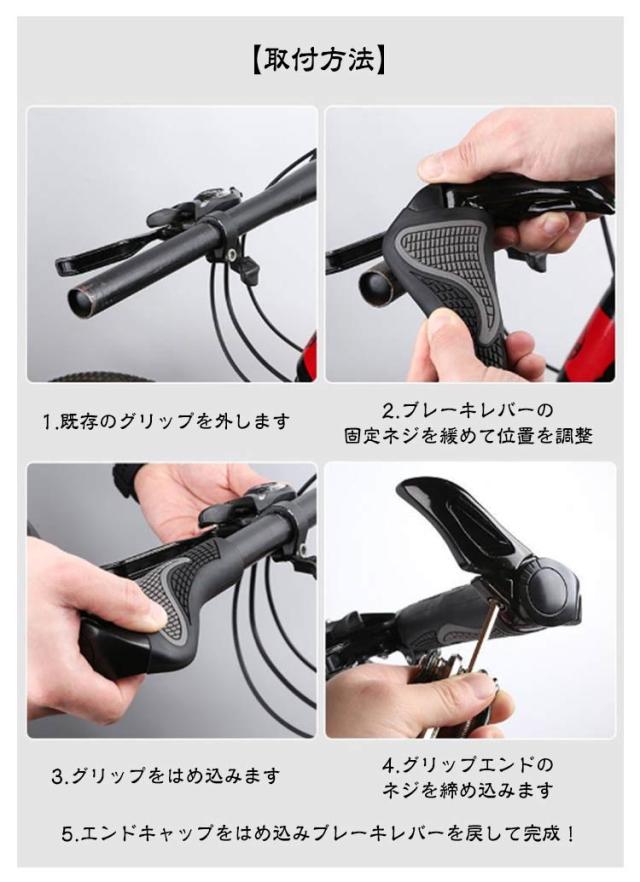 【取付方法】

1.既存のグリップを外します

2.ブレーキレバーの固定ネジを緩めて位置を調整

3.グリップをはめ込みます

4.グリップエンドのネジを締め込みます

5.エンドキャップをはめ込みブレーキレバーを戻して完成！