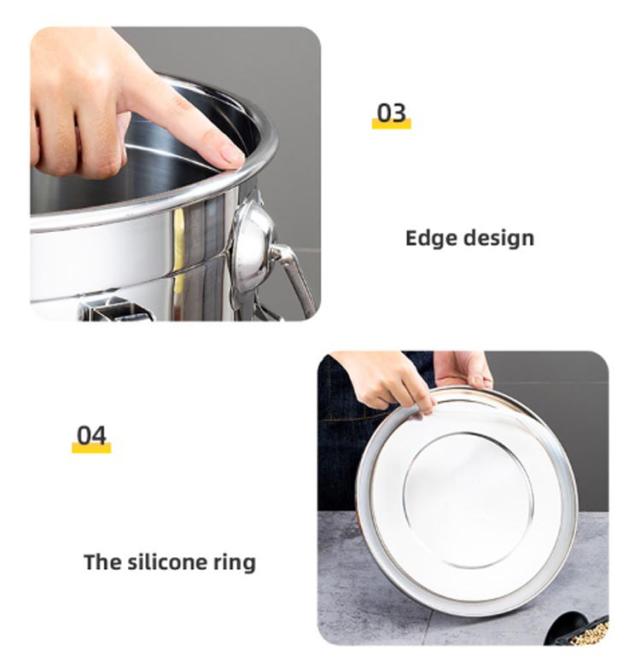 03

Edge design

04

The silicone ring