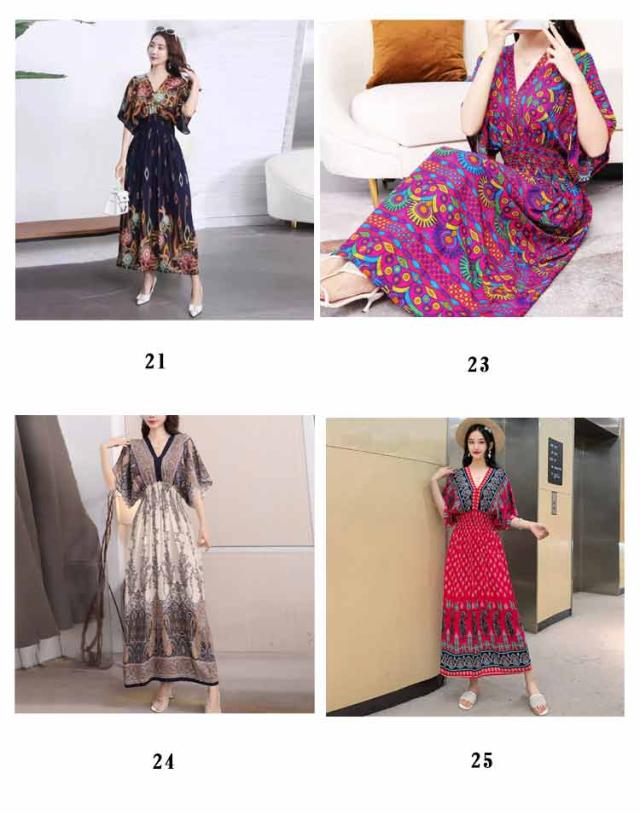 21

23

24

25