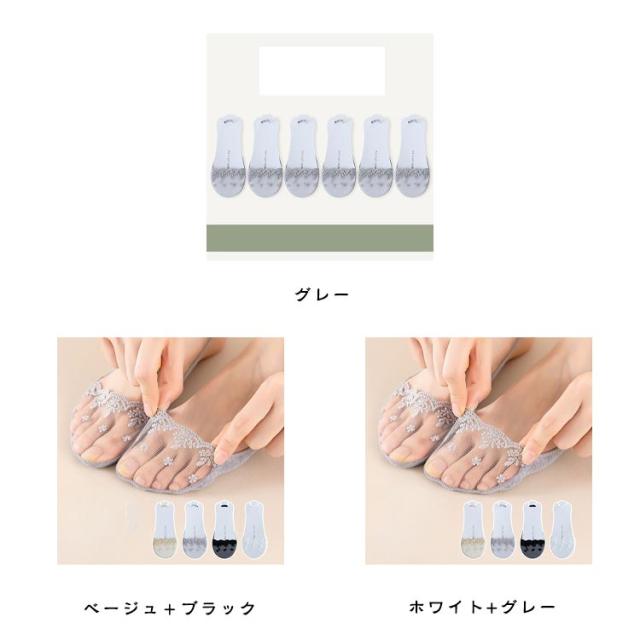 グレー

ベージュ＋ブラック

ホワイト+グレー