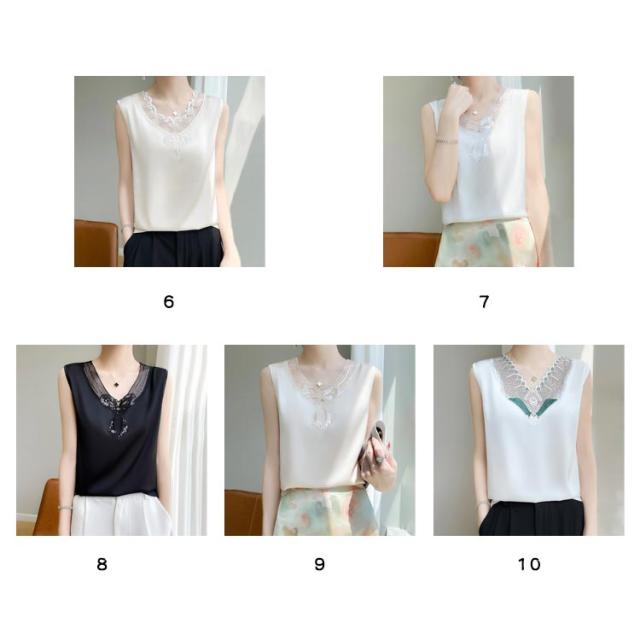 6

7

8

9

10