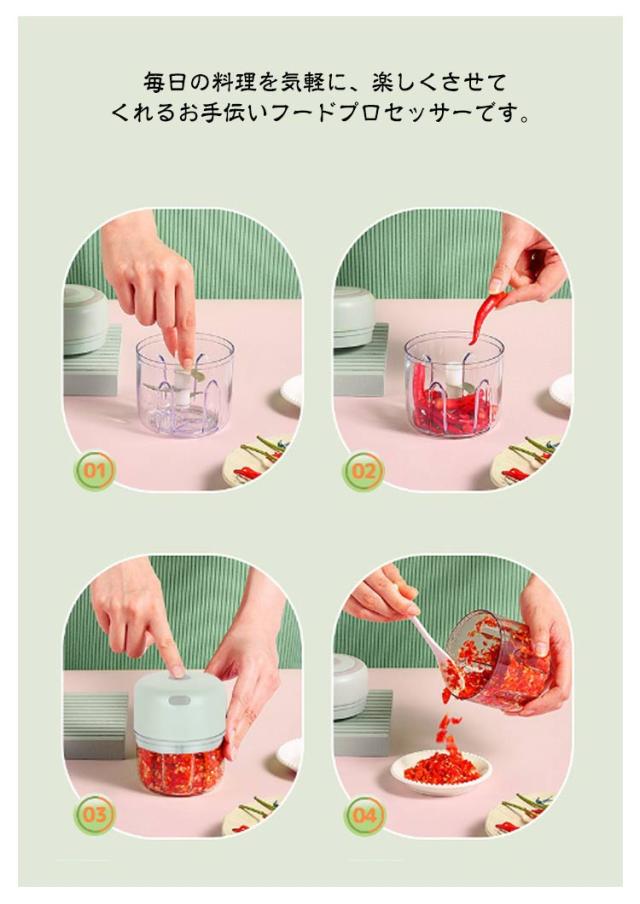 毎日の料理を気軽に、楽しくさせてくれるお手伝いフードプロセッサーです。

01

02

03

04