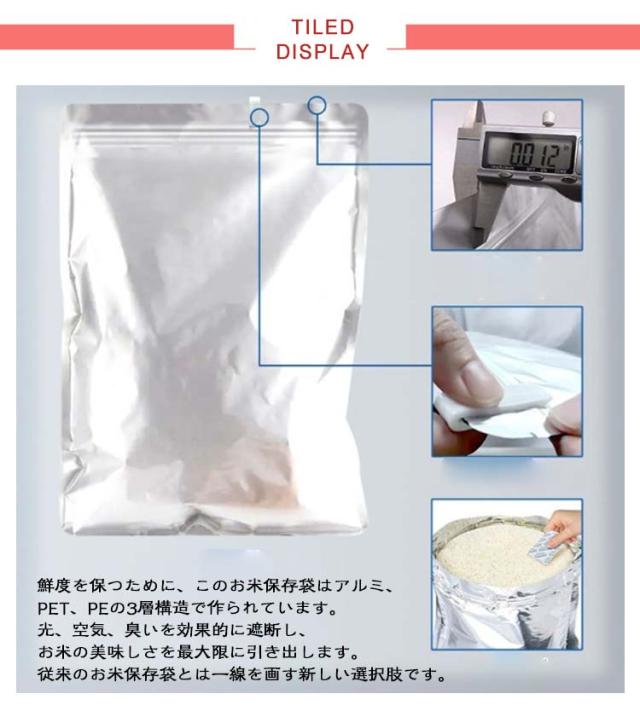 TILED
DISPLAY

0.012

鮮度を保つために、このお米保存袋はアルミ、PET、PEの3層構造で作られています。
光、空気、臭いを効果的に遮断し、
お米の美味しさを最大限に引き出します。
従来のお米保存袋とは一線を画す新しい選択肢です。