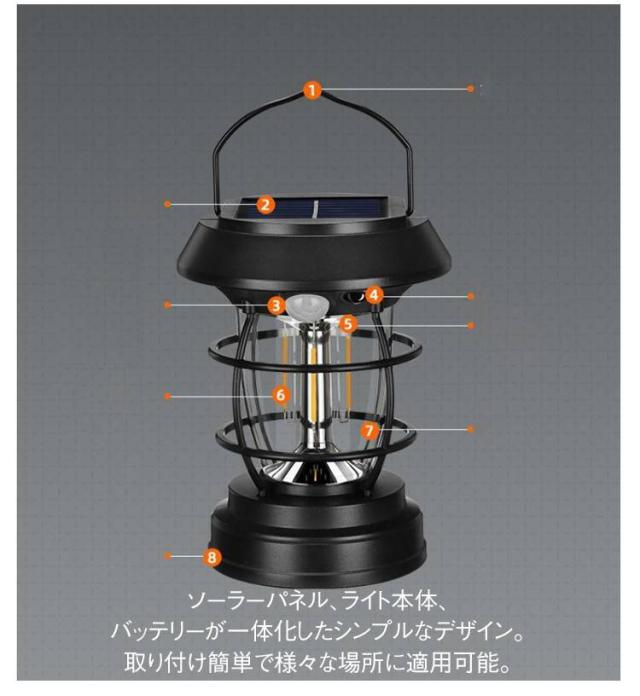 1
2
3
4
5
6
7
8

ソーラーパネル、ライト本体、
バッテリーが一体化したシンプルなデザイン。
取り付け簡単で様々な場所に適用可能。