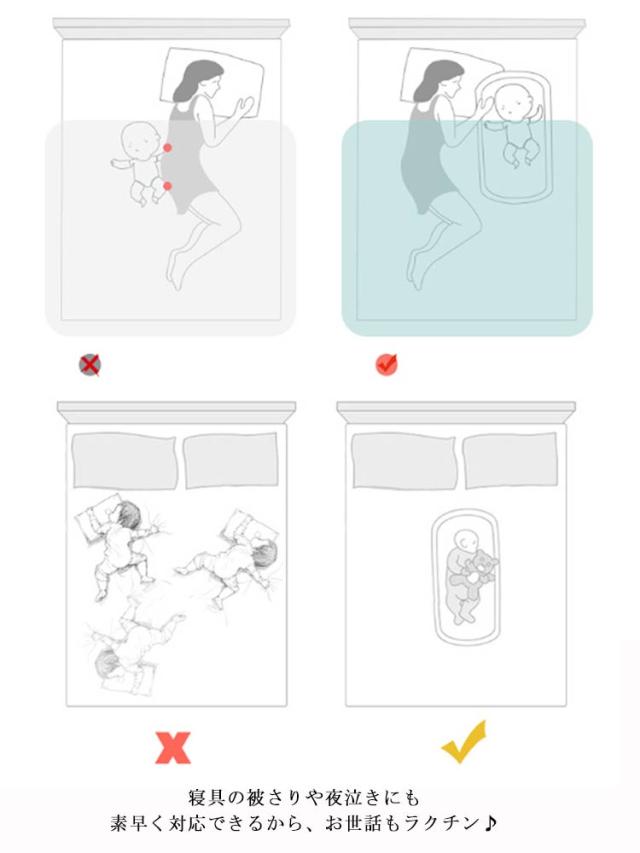 寝具の被さりや夜泣きにも
素早く対応できるから、お世話もラクチン♪