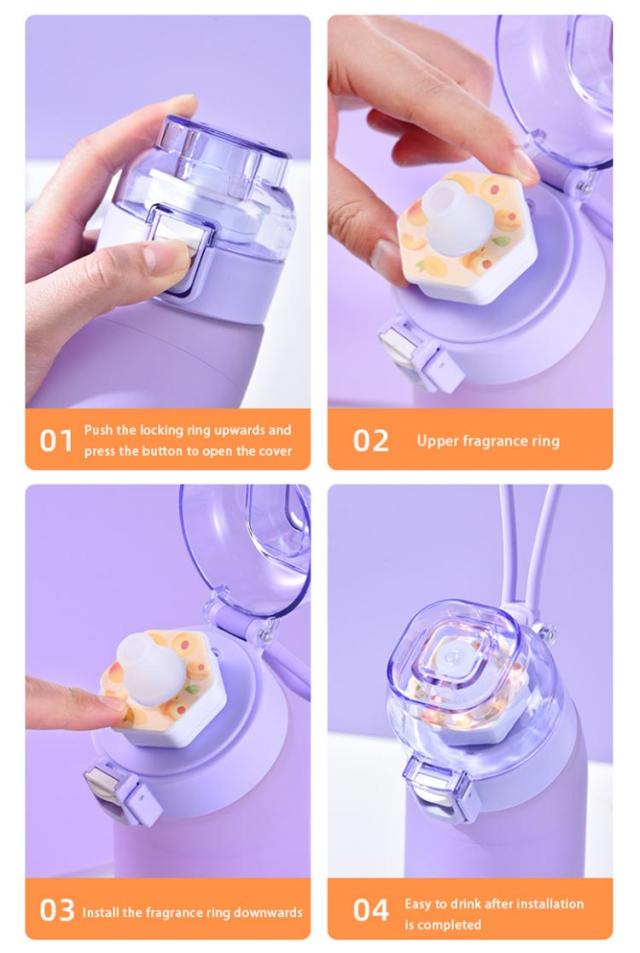 01 Push the locking ring upwards and press the button to open the cover

02 Upper fragrance ring

03 Install the fragrance ring downwards

04 Easy to drink after installation is completed