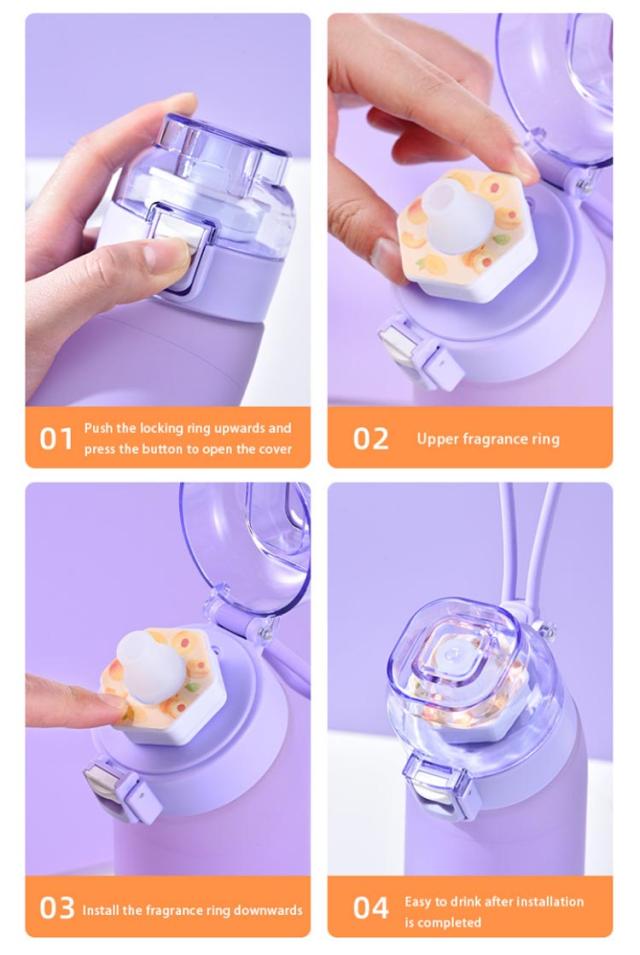 01 Push the locking ring upwards and press the button to open the cover

02 Upper fragrance ring

03 Install the fragrance ring downwards

04 Easy to drink after installation is completed