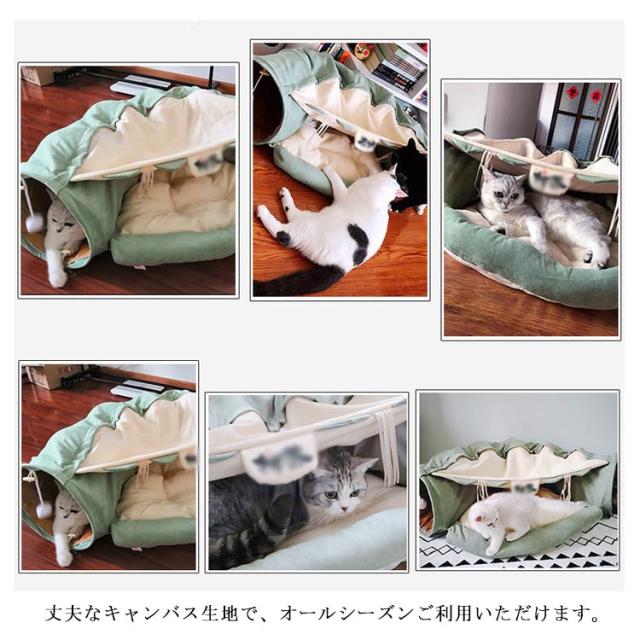 丈夫なキャンバス生地で、オールシーズンご利用いただけます。