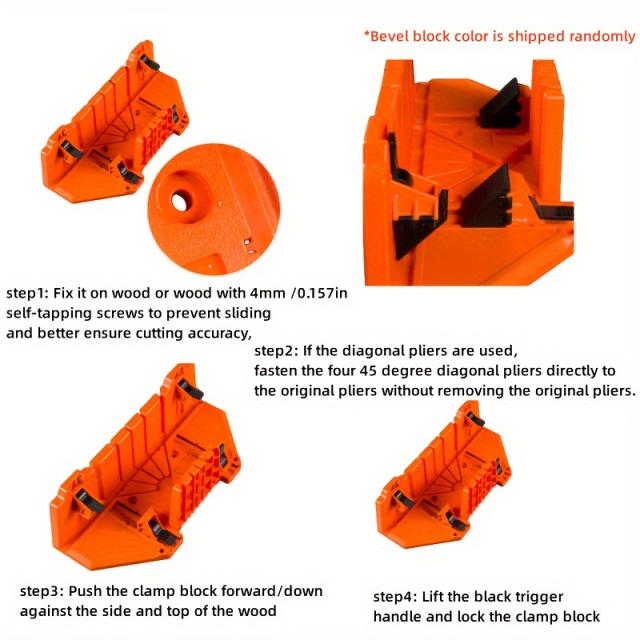 *Bevel block color is shipped randomly

step1: Fix it on wood or wood with 4mm /0.157in self-tapping screws to prevent sliding and better ensure cutting accuracy,

step2: If the diagonal pliers are used, fasten the four 45 degree diagonal pliers directly to the original pliers without removing the original pliers.

step3: Push the clamp block forward/down against the side and top of the wood

step4: Lift the black trigger handle and lock the clamp block