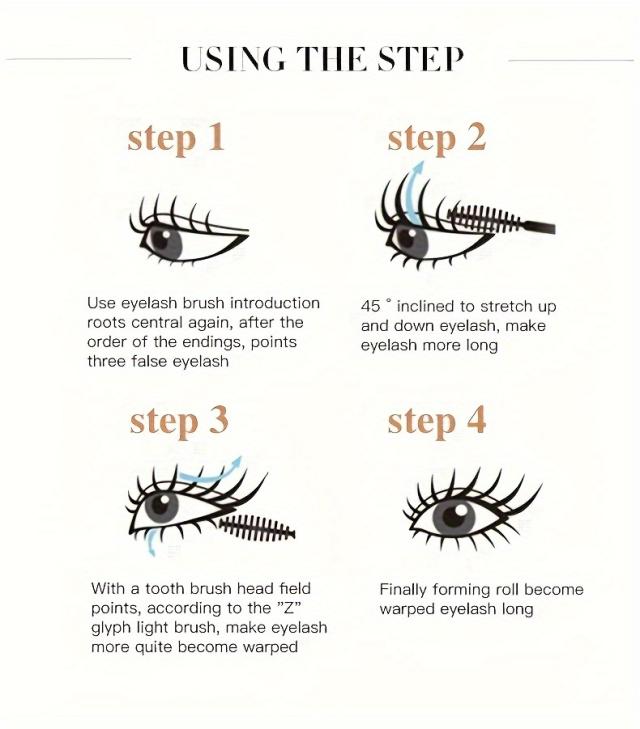 USING THE STEP

step 1

Use eyelash brush introduction roots central again, after the order of the endings, points three false eyelash

step 2

45 ° inclined to stretch up and down eyelash, make eyelash more long

step 3

With a tooth brush head field points, according to the "Z" glyph light brush, make eyelash more quite become warped

step 4

Finally forming roll become warped eyelash long