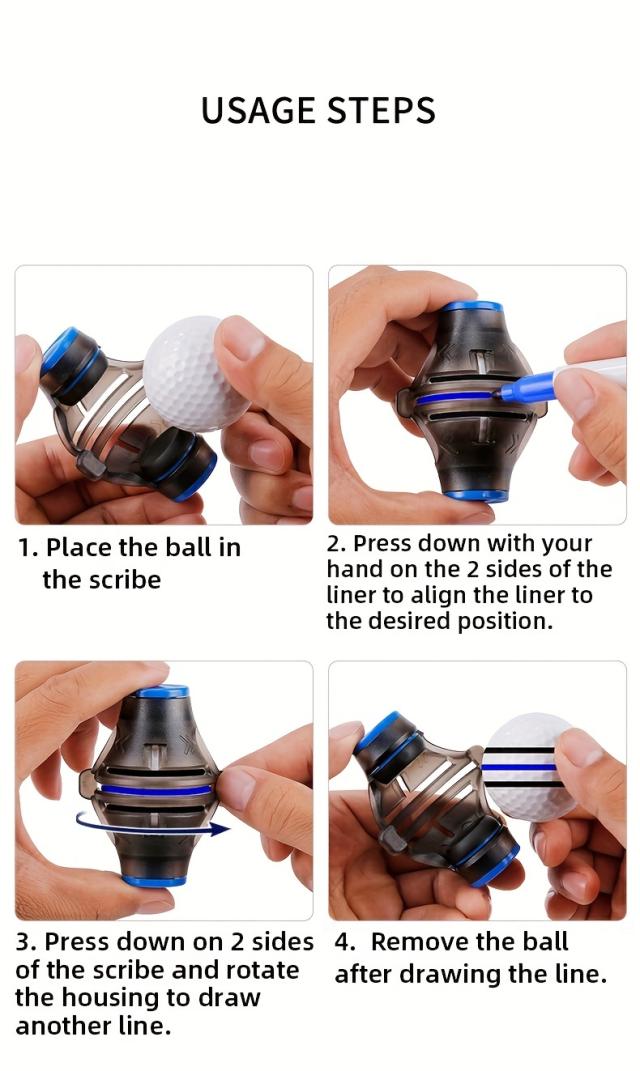 USAGE STEPS

1. Place the ball in the scribe

2. Press down with your hand on the 2 sides of the liner to align the liner to the desired position.

3. Press down on 2 sides of the scribe and rotate the housing to draw another line.

4. Remove the ball after drawing the line.