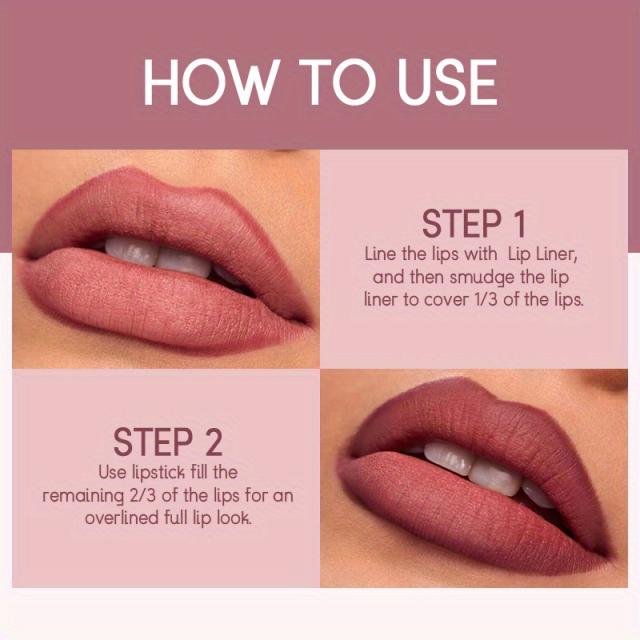 HOW TO USE

STEP 1
Line the lips with Lip Liner, and then smudge the lip liner to cover 1/3 of the lips.

STEP 2
Use lipstick fill the remaining 2/3 of the lips for an overlined full lip look.