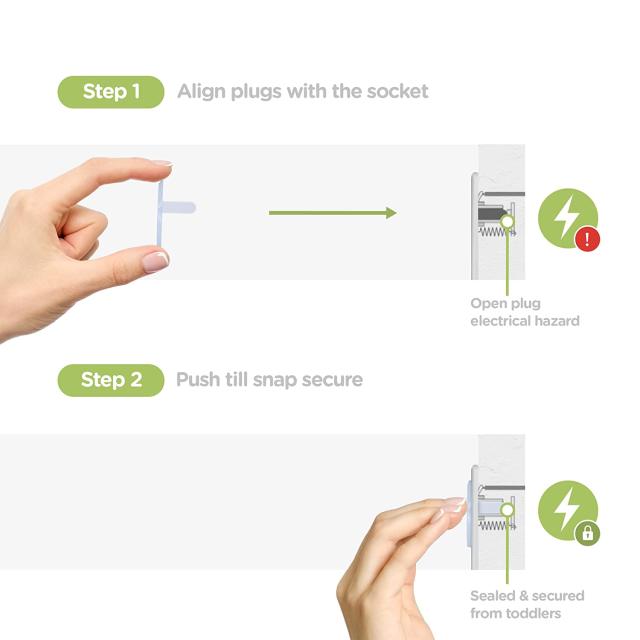 Step 1 Align plugs with the socket

Open plug electrical hazard

Step 2 Push till snap secure

Sealed & secured from toddlers