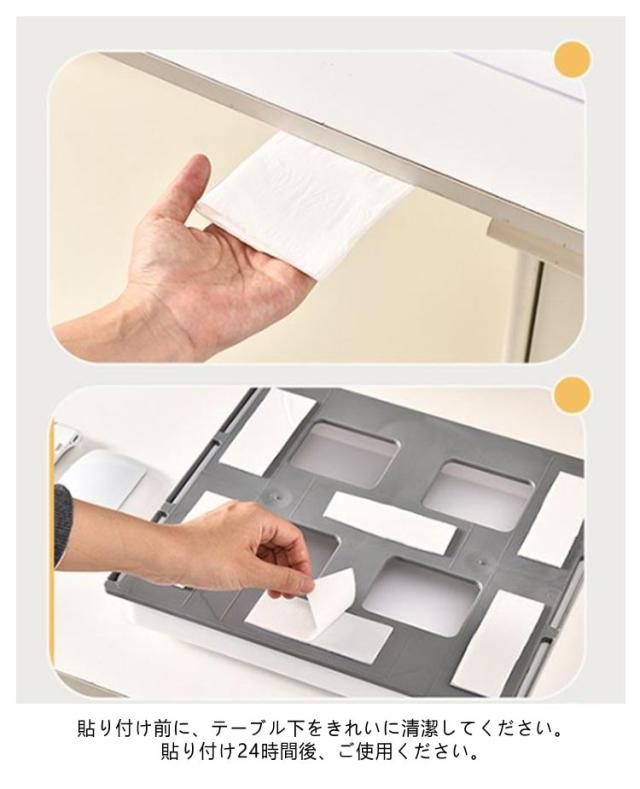 貼り付け前に、テーブル下をきれいに清潔してください。
貼り付け24時間後、ご使用ください。