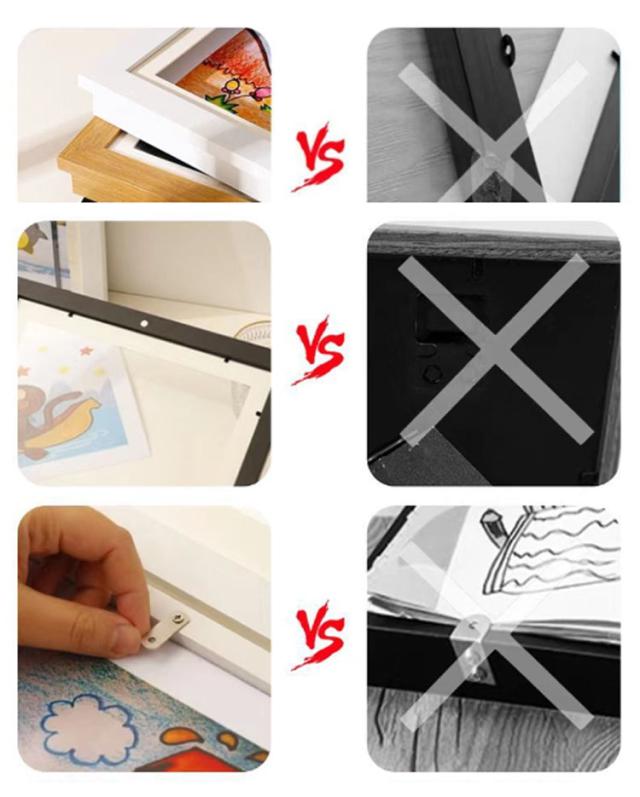 VS

VS

VS