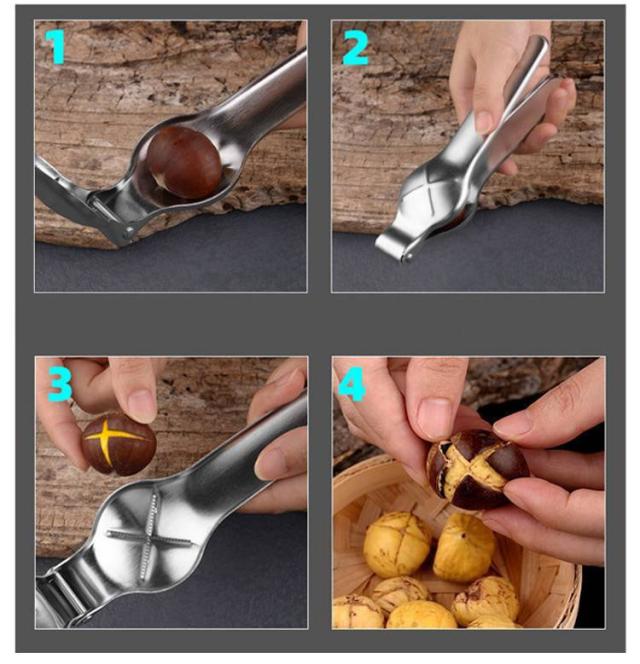 1

2

3

4